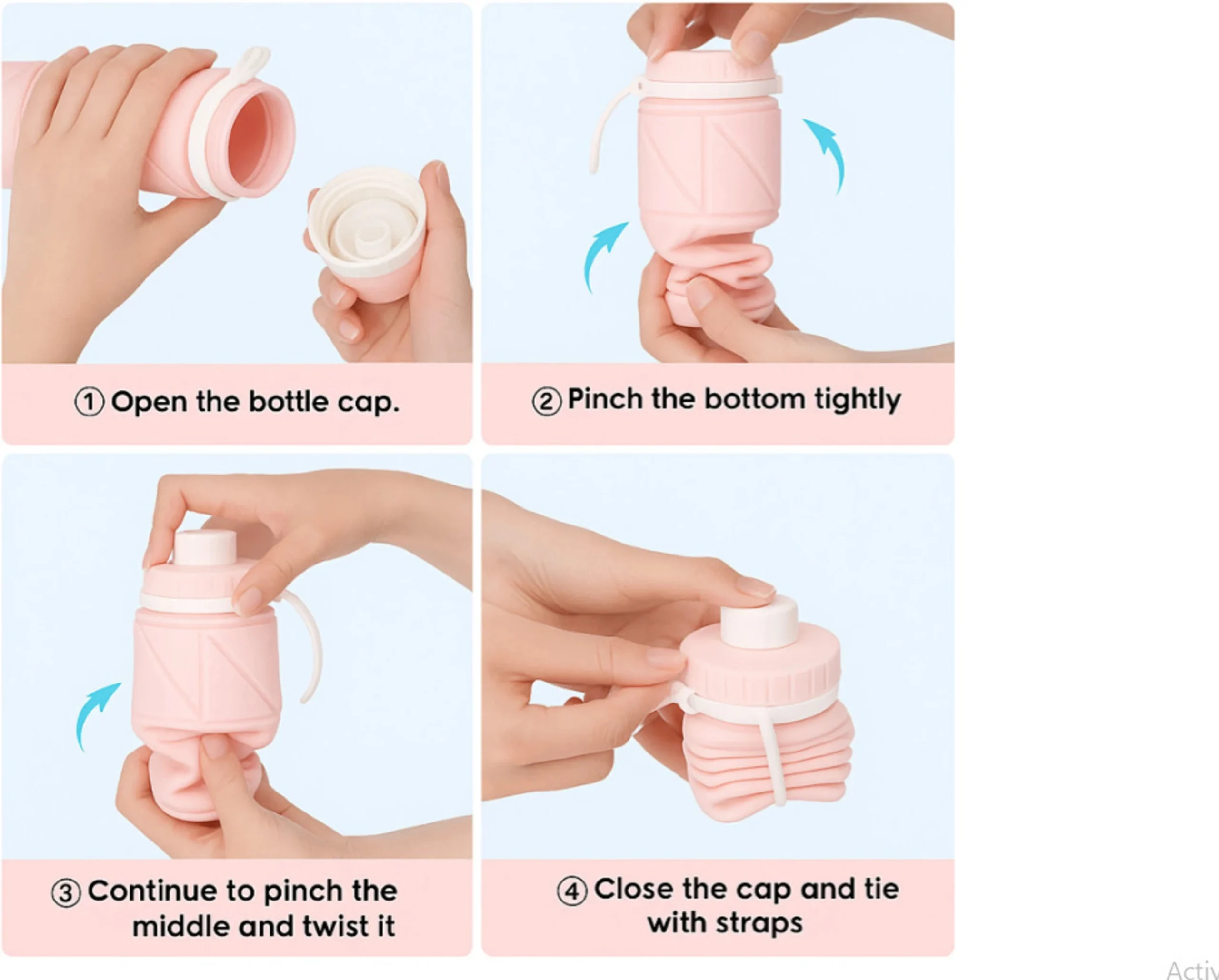 ① Open the bottle cap.

② Pinch the bottom tightly

③ Continue to pinch the middle and twist it

④ Close the cap and tie with straps

Activ